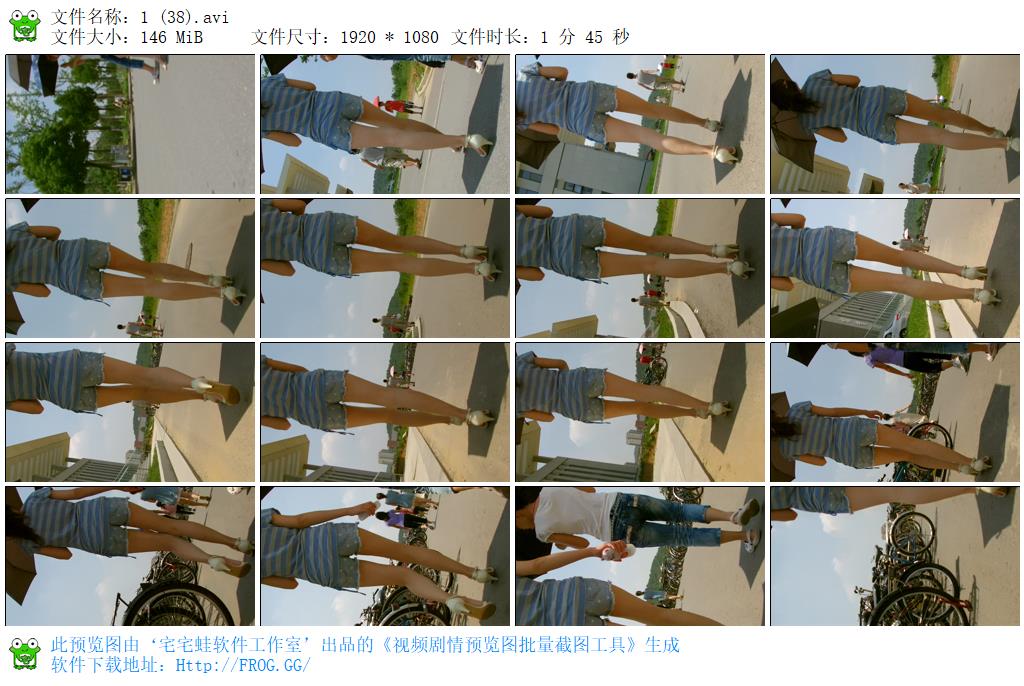 文件名称：1 (38).avi
文件大小：146 MiB　　文件尺寸：1920 * 1080　文件时长：1 分 45 秒

此预览图由‘宅宅蛙软件工作室’出品的《视频剧情预览图批量截图工具》生成
软件下载地址：Http://FROG.GG/